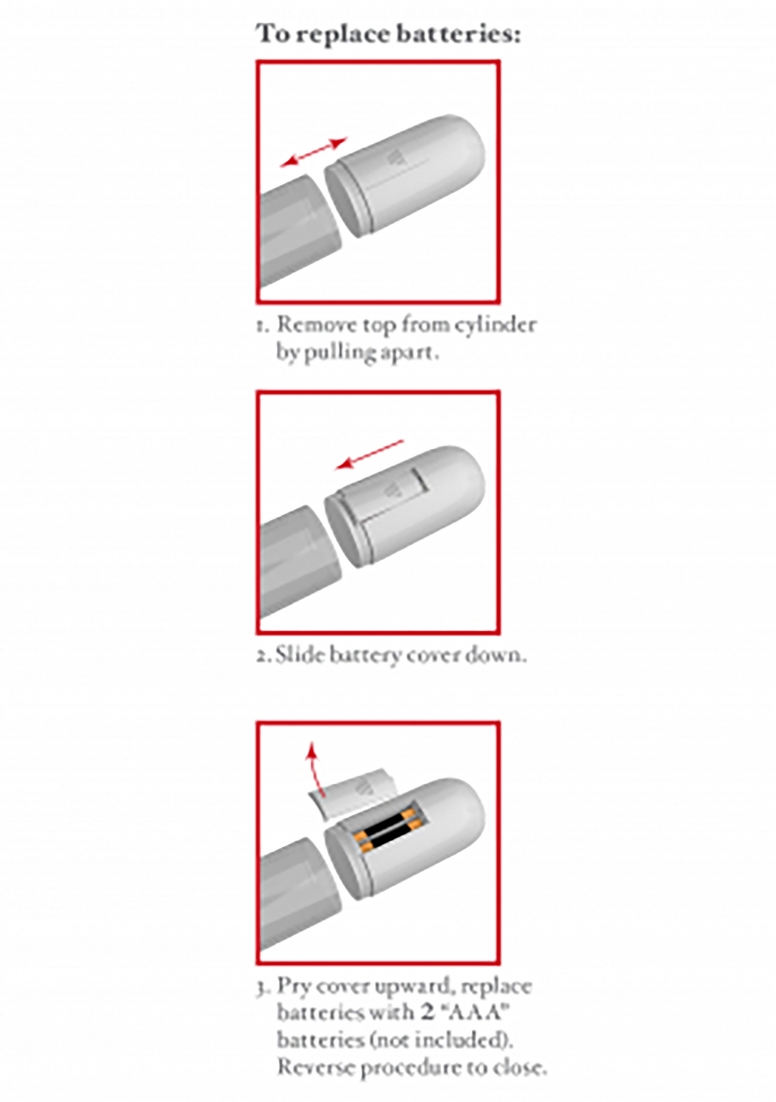 To replace batteries:

1. Remove top from cylinder by pulling apart.

2. Slide battery cover down.

3. Pry cover upward, replace batteries with 2 "AAA" batteries (not included). Reverse procedure to close.