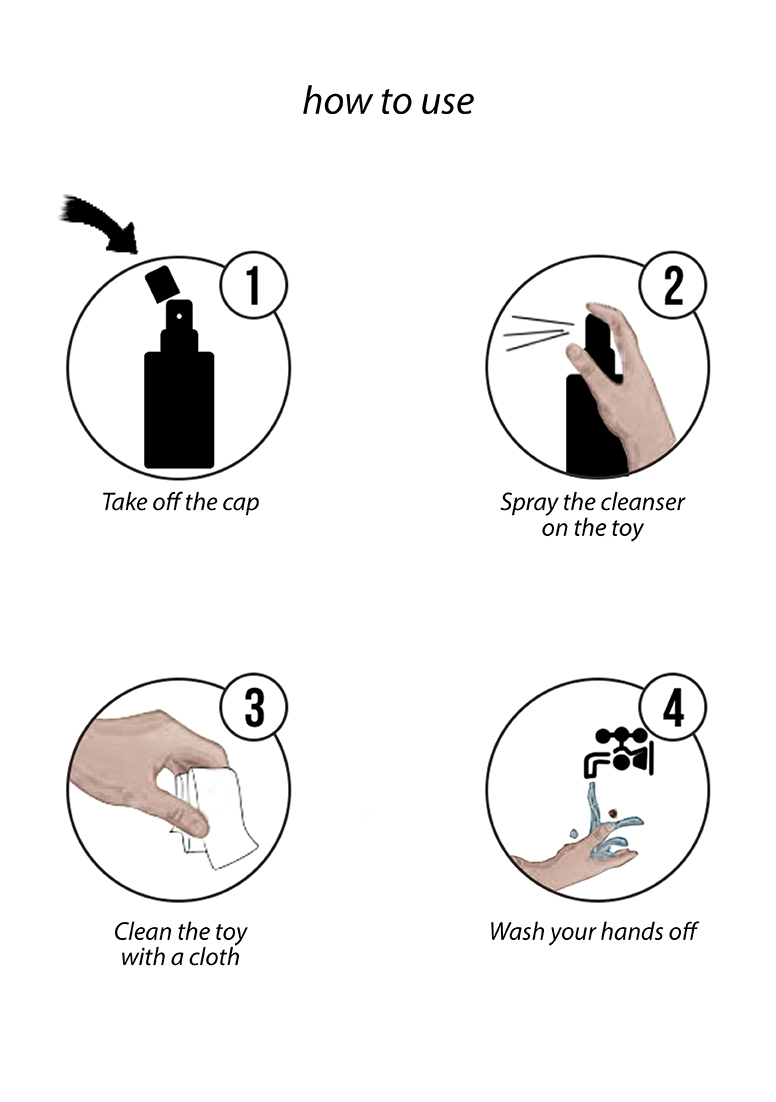 how to use

1

Take off the cap

2

Spray the cleanser on the toy

3

Clean the toy with a cloth

4

Wash your hands off