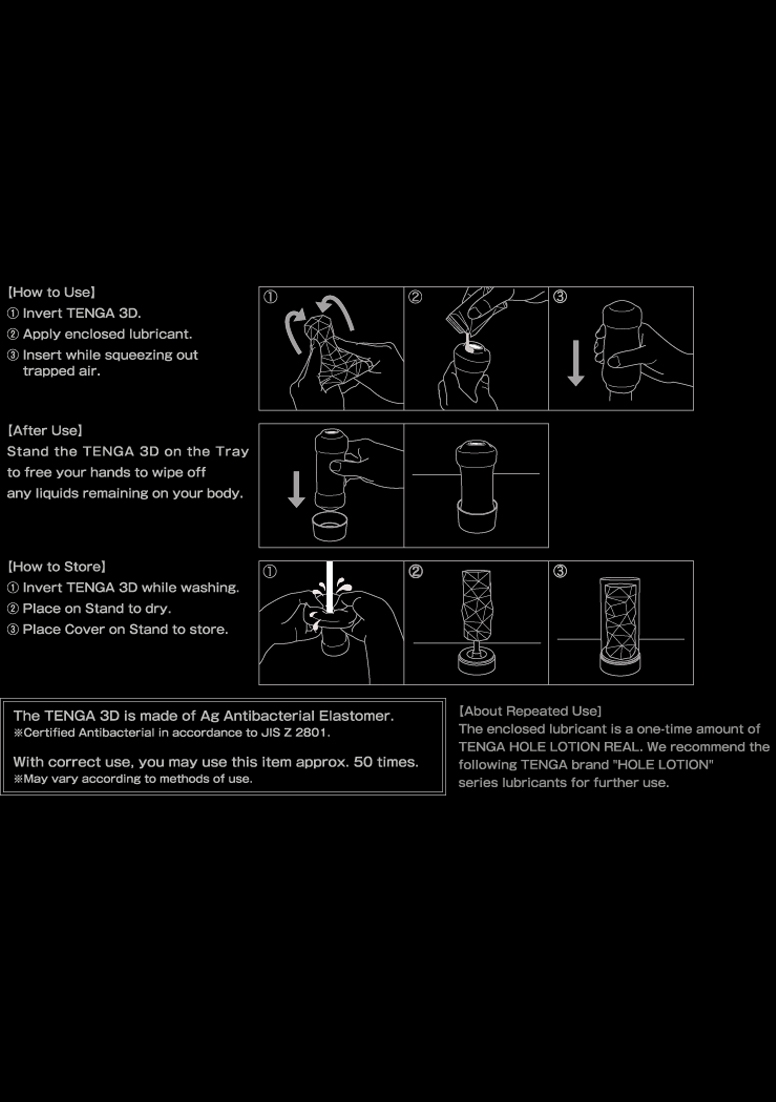 【How to Use】
① Invert TENGA 3D.
② Apply enclosed lubricant.
③ Insert while squeezing out trapped air.

①
②
③

【After Use】
Stand the TENGA 3D on the Tray to free your hands to wipe off any liquids remaining on your body.

【How to Store】
① Invert TENGA 3D while washing.
② Place on Stand to dry.
③ Place Cover on Stand to store.

①
②
③

The TENGA 3D is made of Ag Antibacterial Elastomer.
※Certified Antibacterial in accordance to JIS Z 2801.

With correct use, you may use this item approx. 50 times.
※May vary according to methods of use.

【About Repeated Use】
The enclosed lubricant is a one-time amount of TENGA HOLE LOTION REAL. We recommend the following TENGA brand "HOLE LOTION" series lubricants for further use.