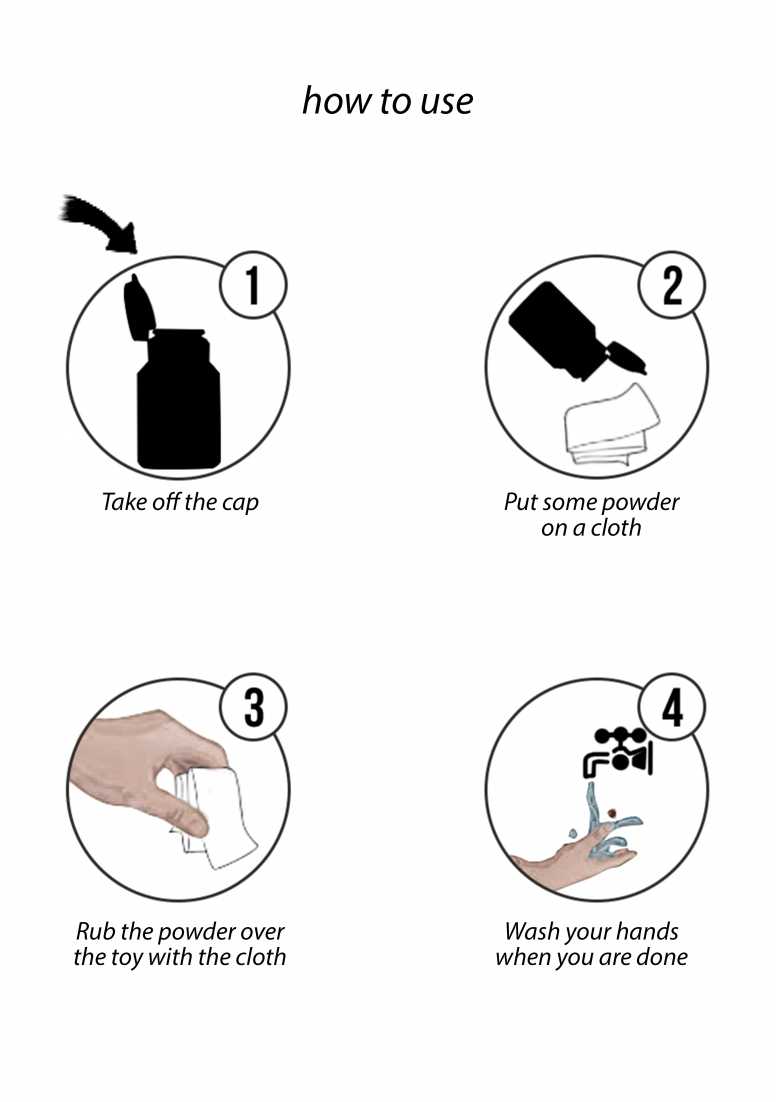 how to use

1
Take off the cap

2
Put some powder on a cloth

3
Rub the powder over the toy with the cloth

4
Wash your hands when you are done