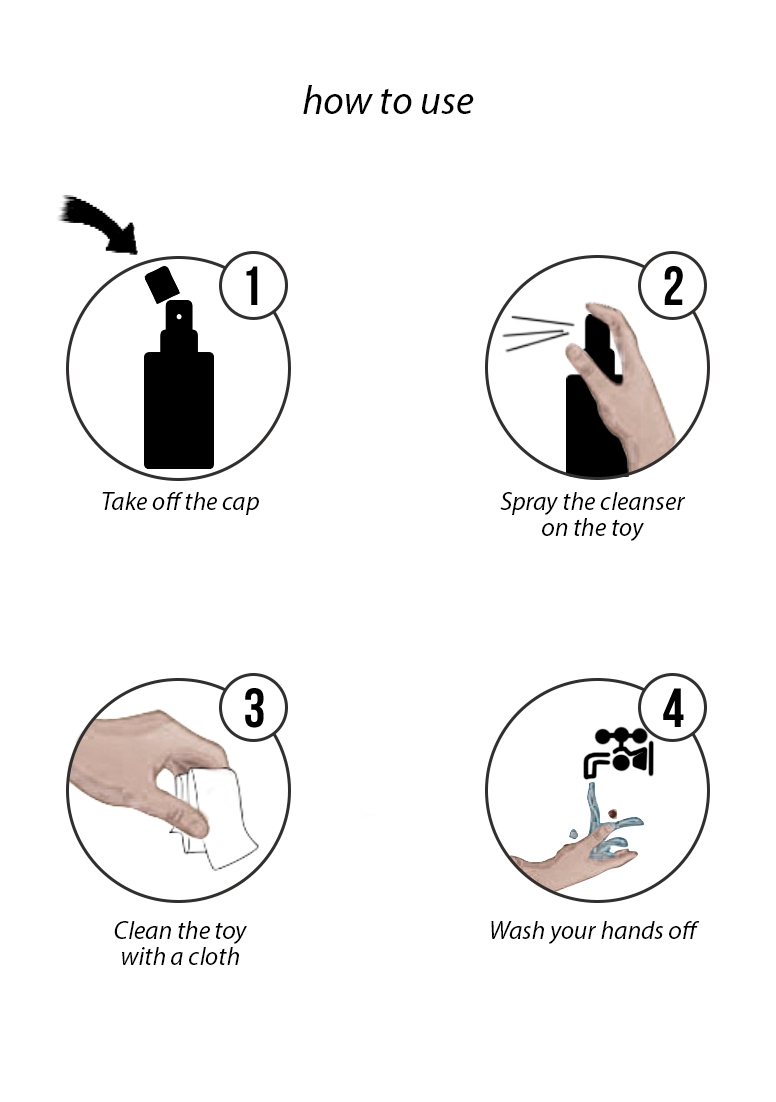 how to use

1

Take off the cap

2

Spray the cleanser on the toy

3

Clean the toy with a cloth

4

Wash your hands off