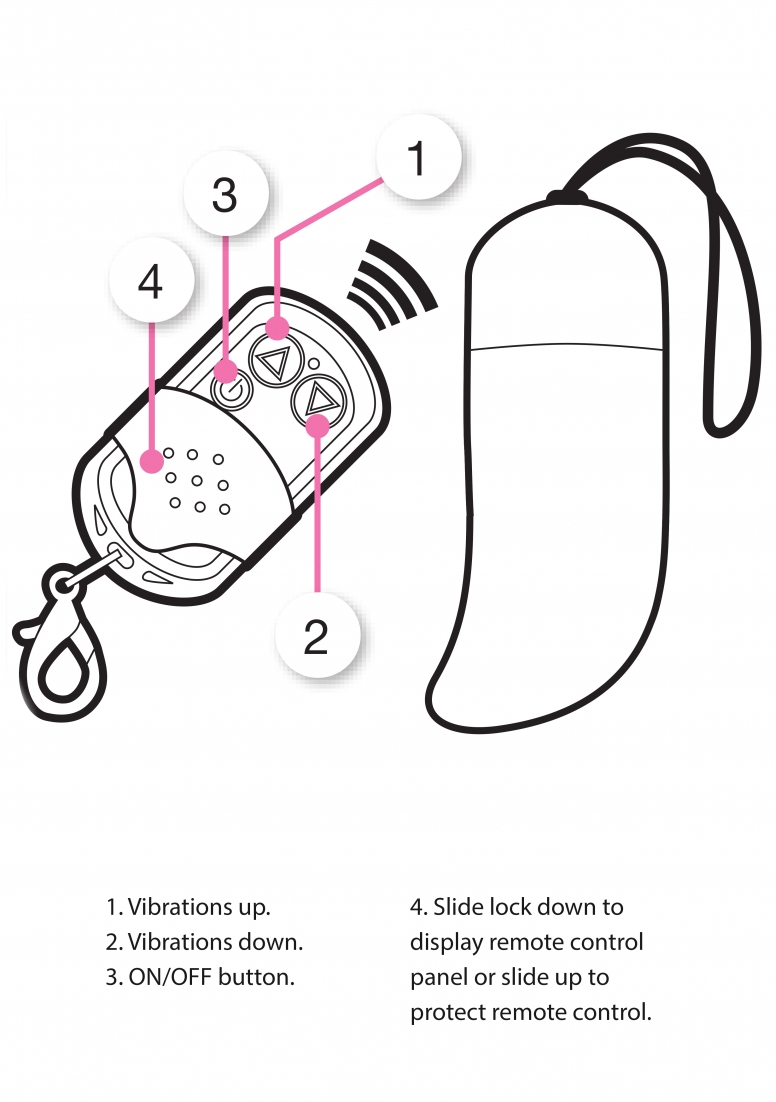 1

3

4

2

1. Vibrations up.
2. Vibrations down.
3. ON/OFF button.

4. Slide lock down to display remote control panel or slide up to protect remote control.