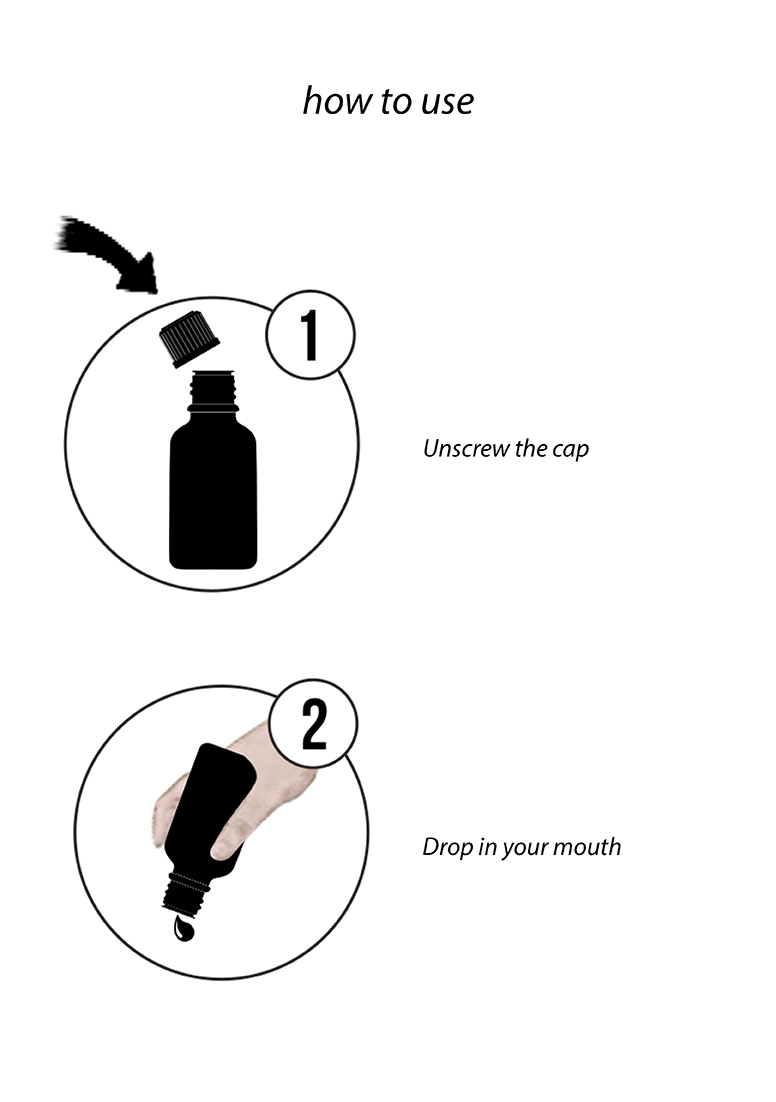 how to use

1

Unscrew the cap

2

Drop in your mouth