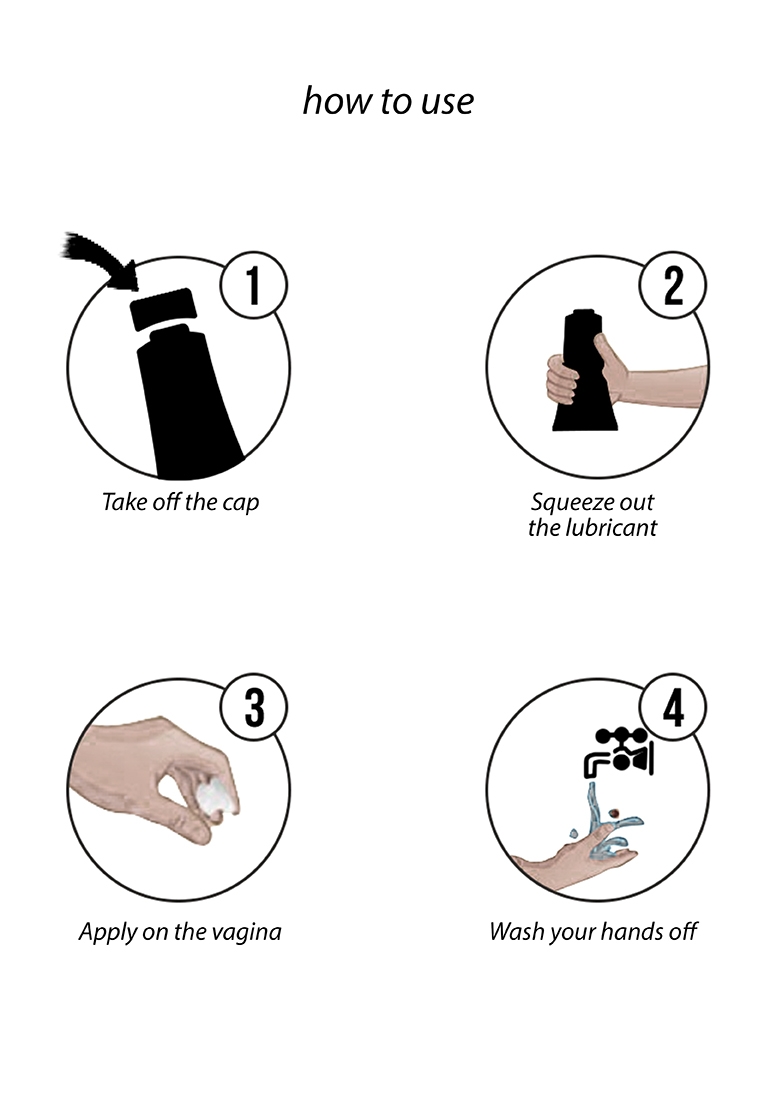 how to use

1

Take off the cap

2

Squeeze out the lubricant

3

Apply on the vagina

4

Wash your hands off