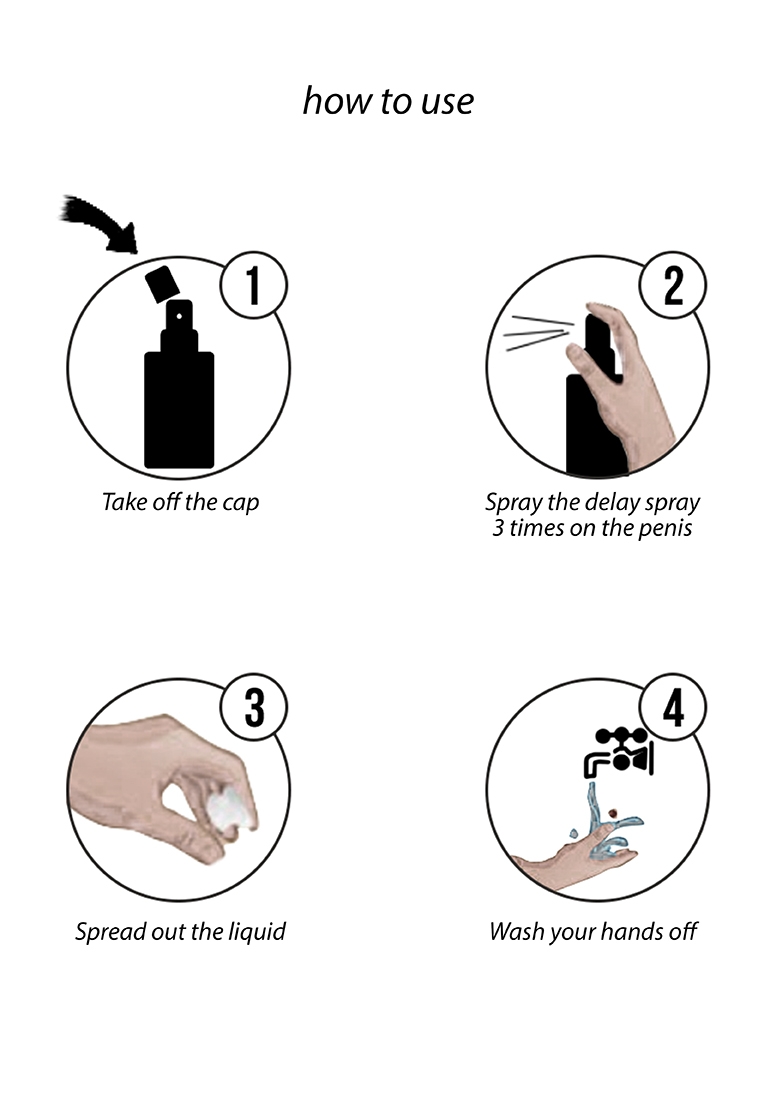 how to use

1

Take off the cap

2

Spray the delay spray 3 times on the penis

3

Spread out the liquid

4

Wash your hands off