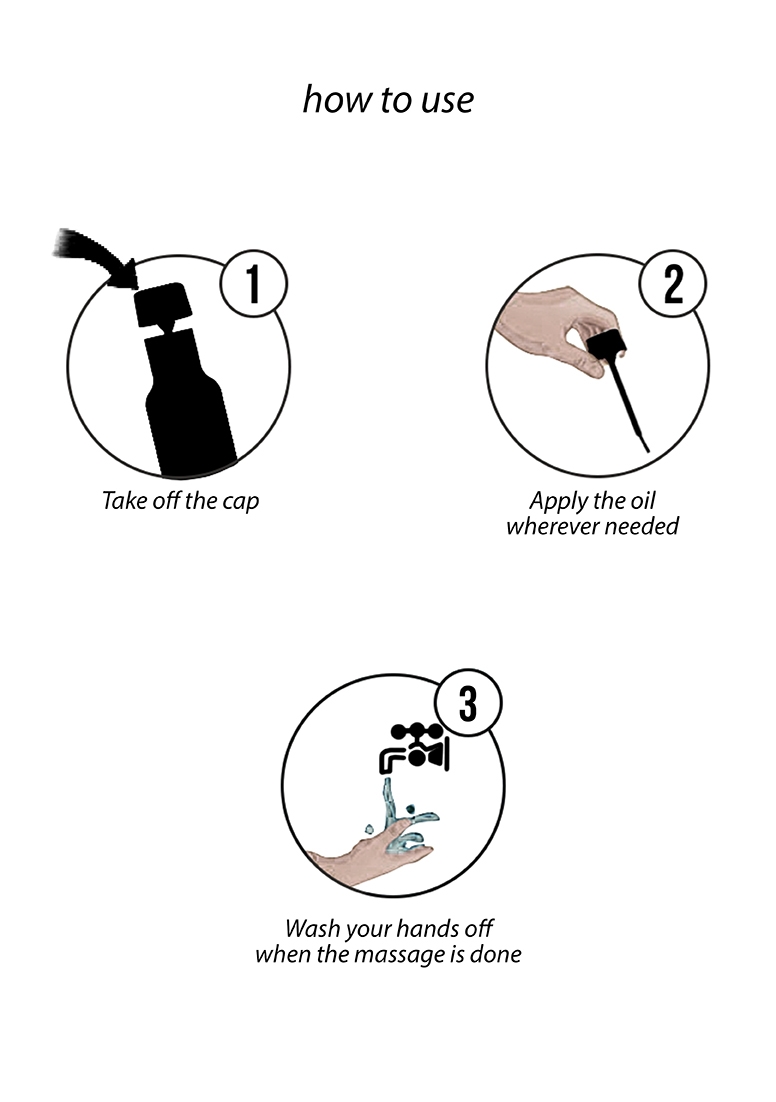 how to use

1

Take off the cap

2

Apply the oil wherever needed

3

Wash your hands off when the massage is done