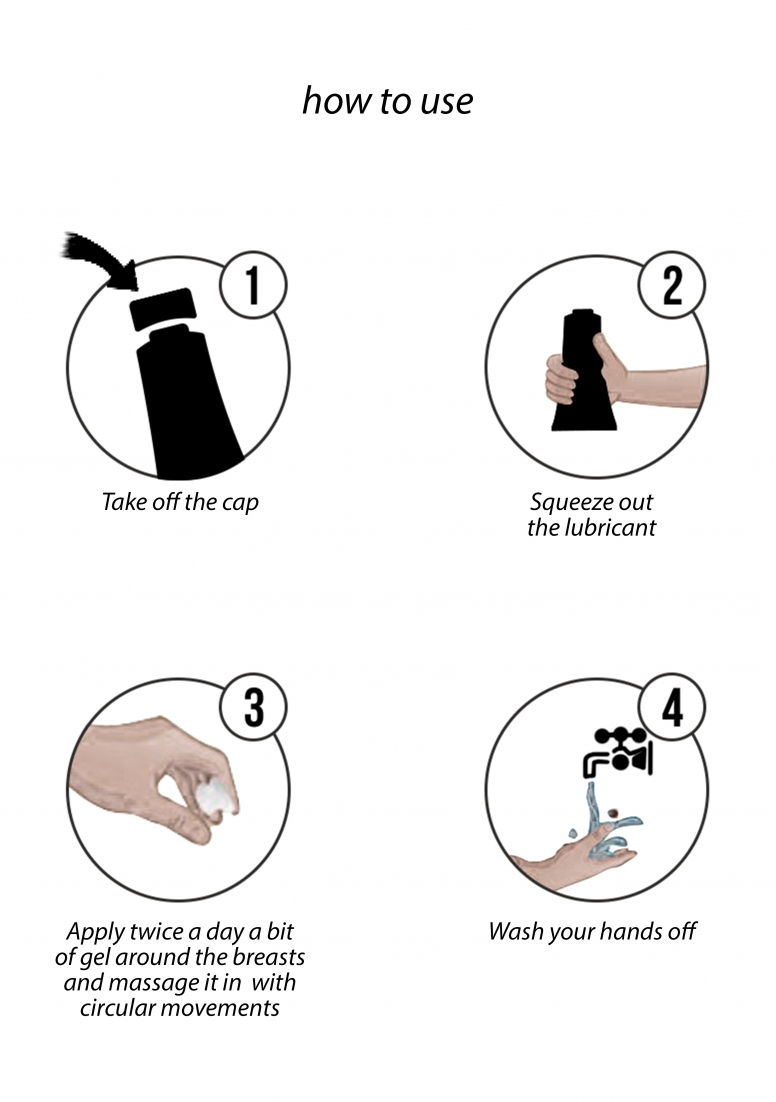 how to use

1

Take off the cap

2

Squeeze out the lubricant

3

Apply twice a day a bit of gel around the breasts and massage it in with circular movements

4

Wash your hands off