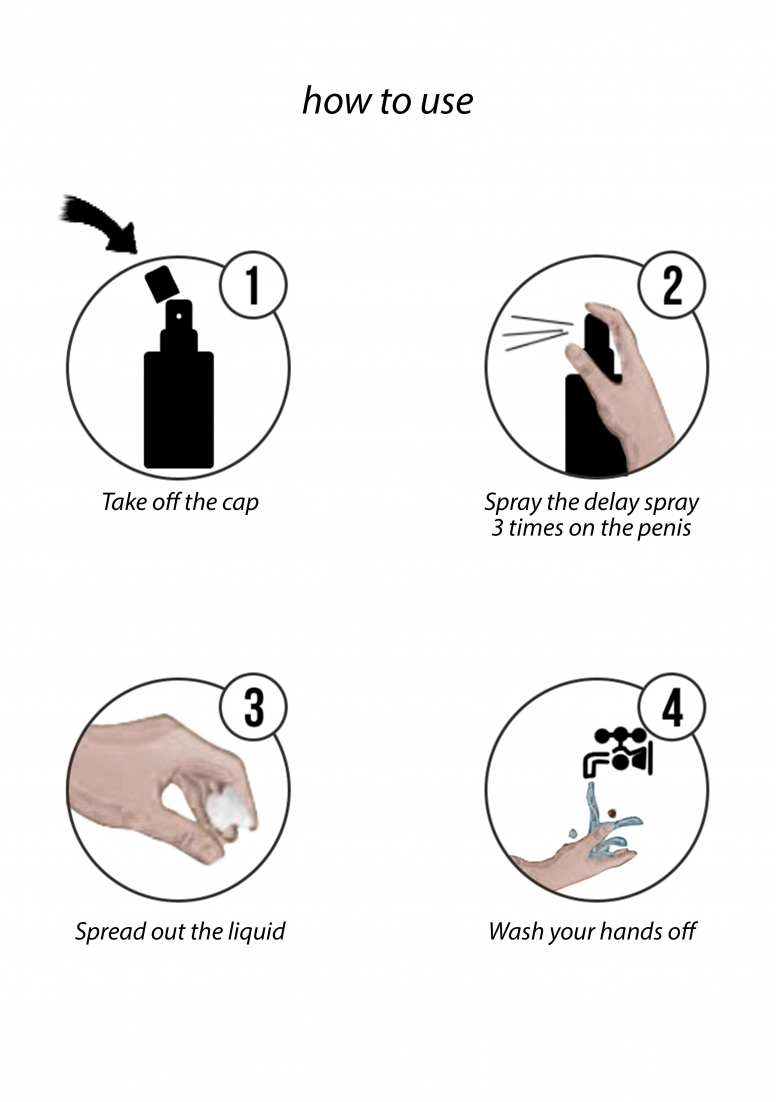 how to use

1

Take off the cap

2

Spray the delay spray 3 times on the penis

3

Spread out the liquid

4

Wash your hands off