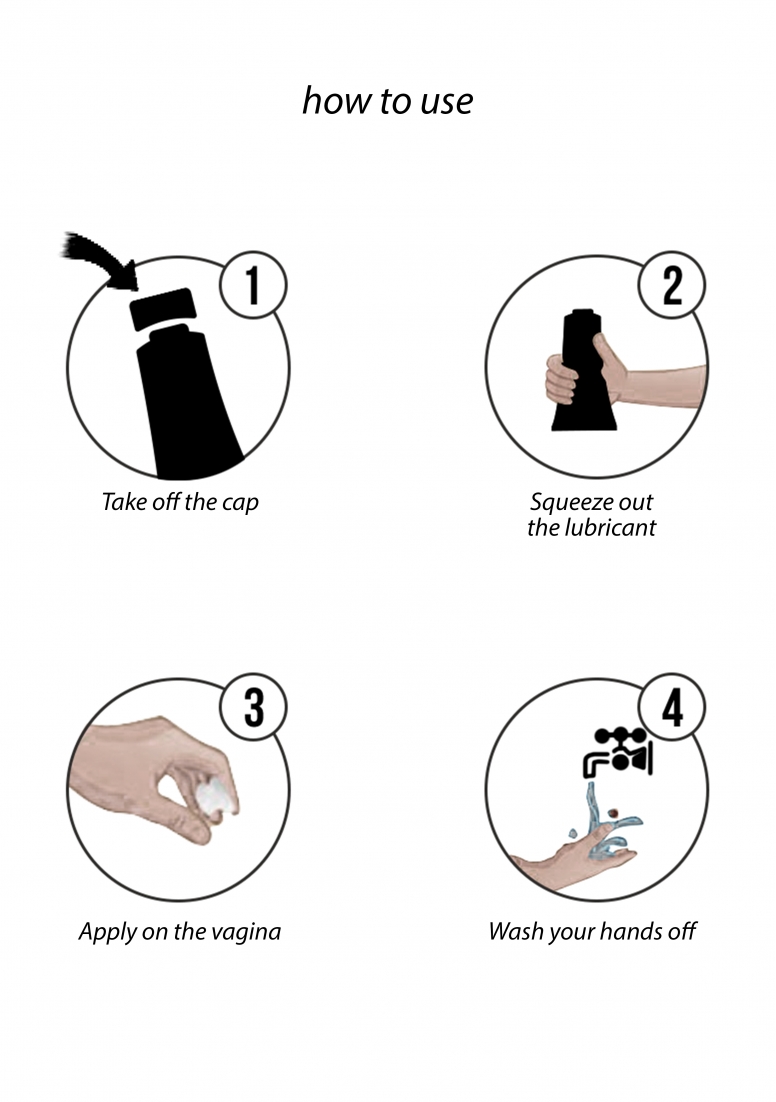 how to use

1

Take off the cap

2

Squeeze out the lubricant

3

Apply on the vagina

4

Wash your hands off