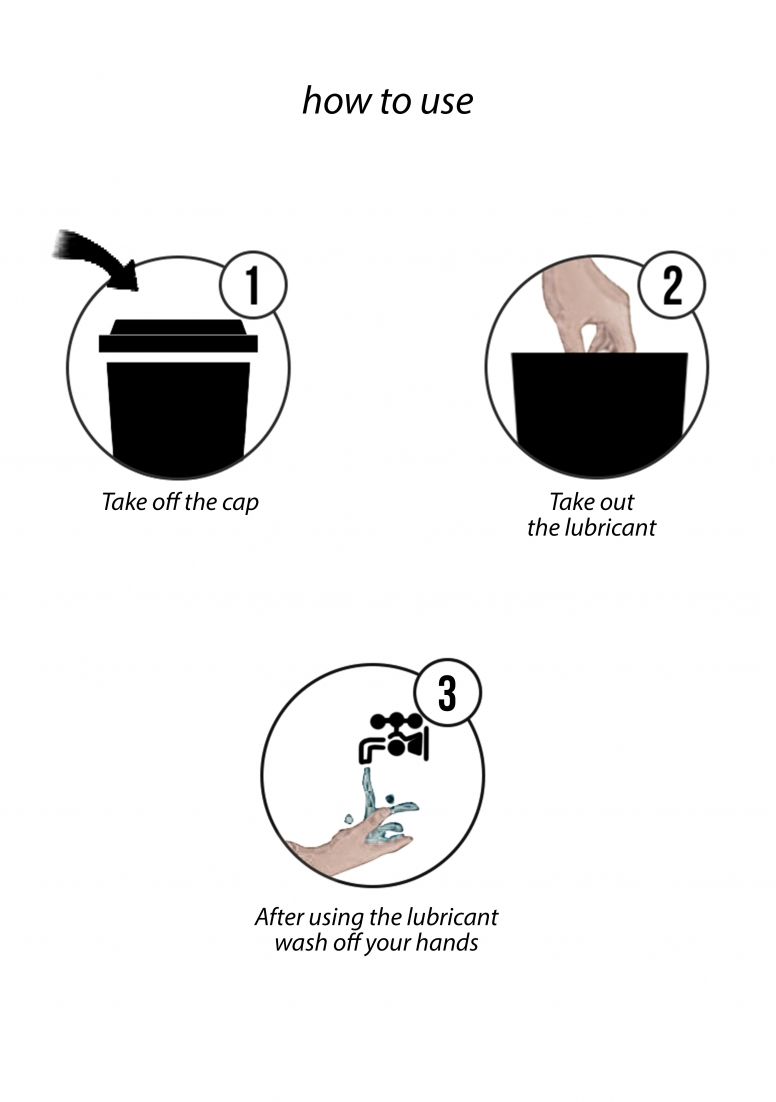 how to use

1

Take off the cap

2

Take out the lubricant

3

After using the lubricant wash off your hands