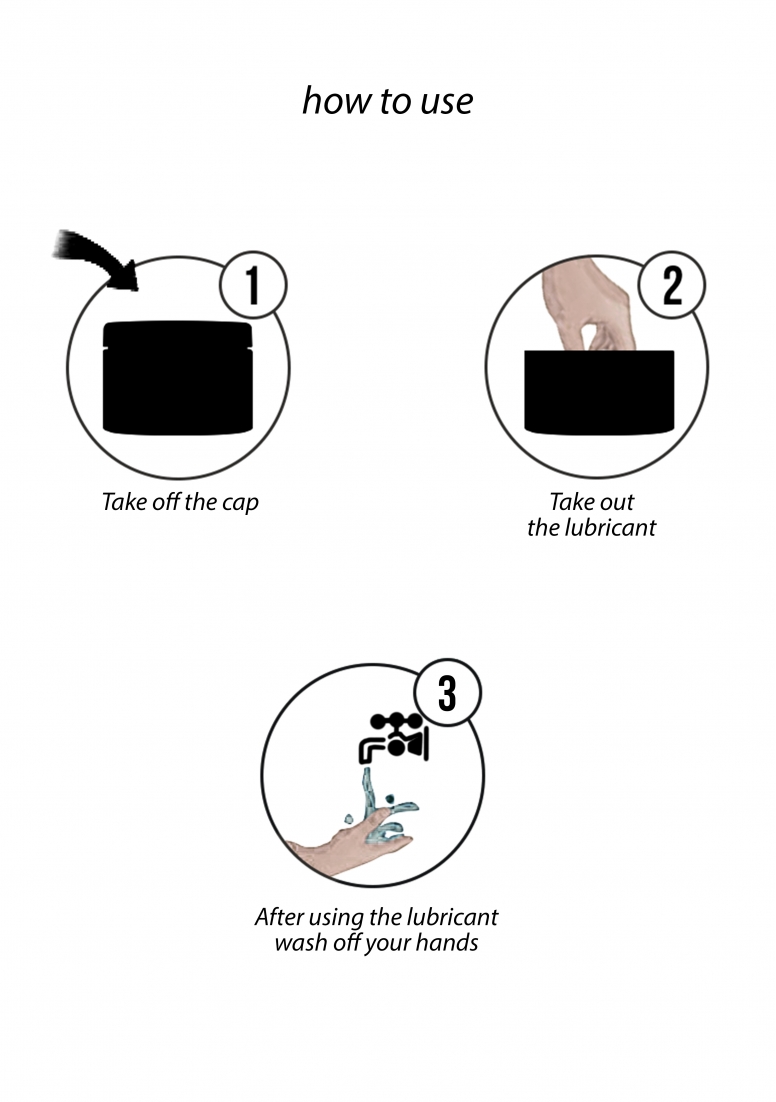 how to use

1

Take off the cap

2

Take out the lubricant

3

After using the lubricant wash off your hands