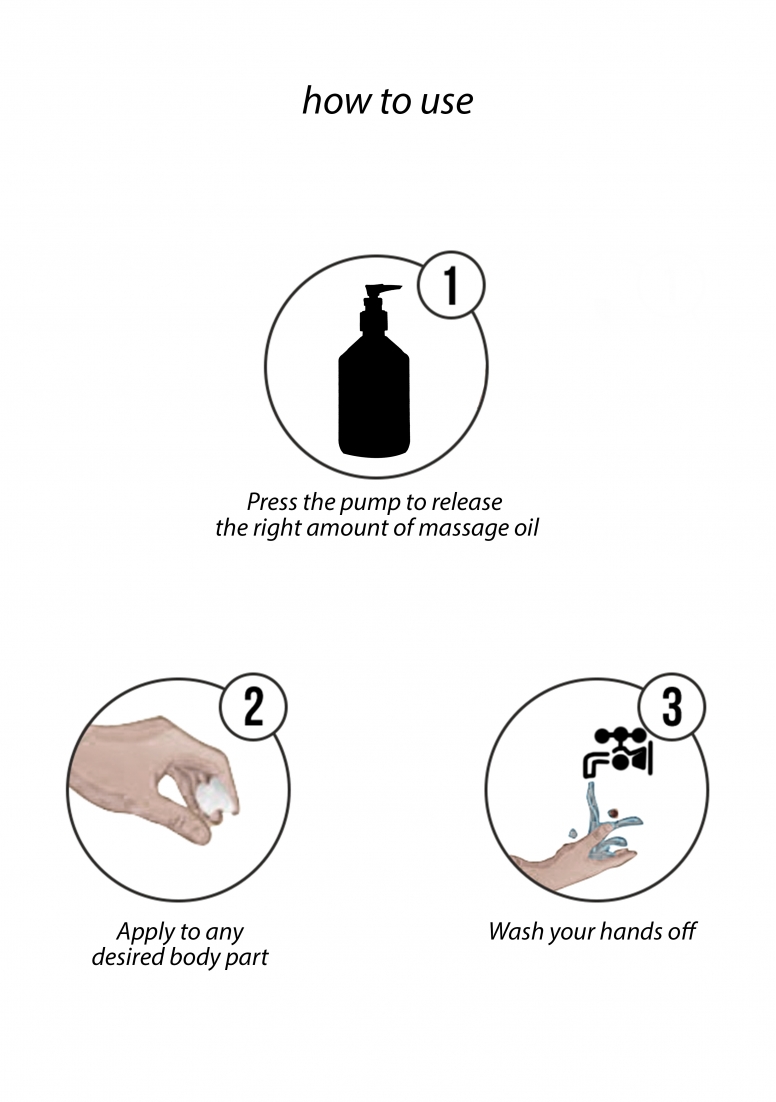 how to use

1

Press the pump to release the right amount of massage oil

2

Apply to any desired body part

3

Wash your hands off