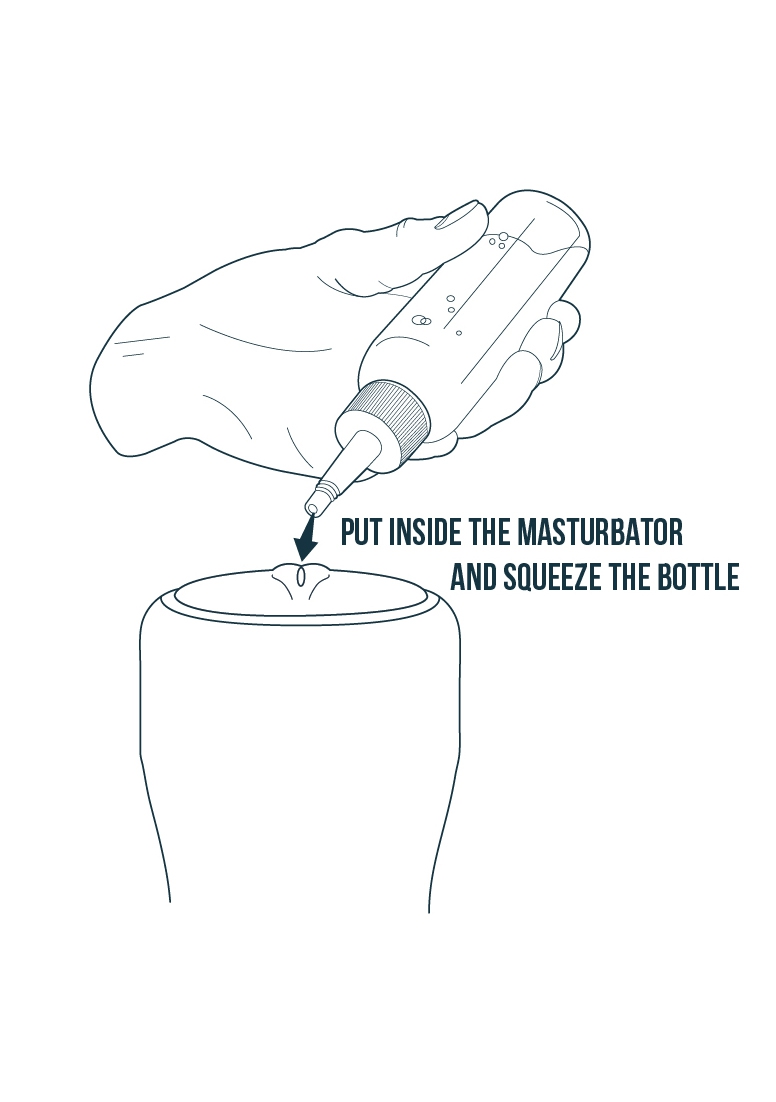 PUT INSIDE THE MASTURBATOR
AND SQUEEZE THE BOTTLE