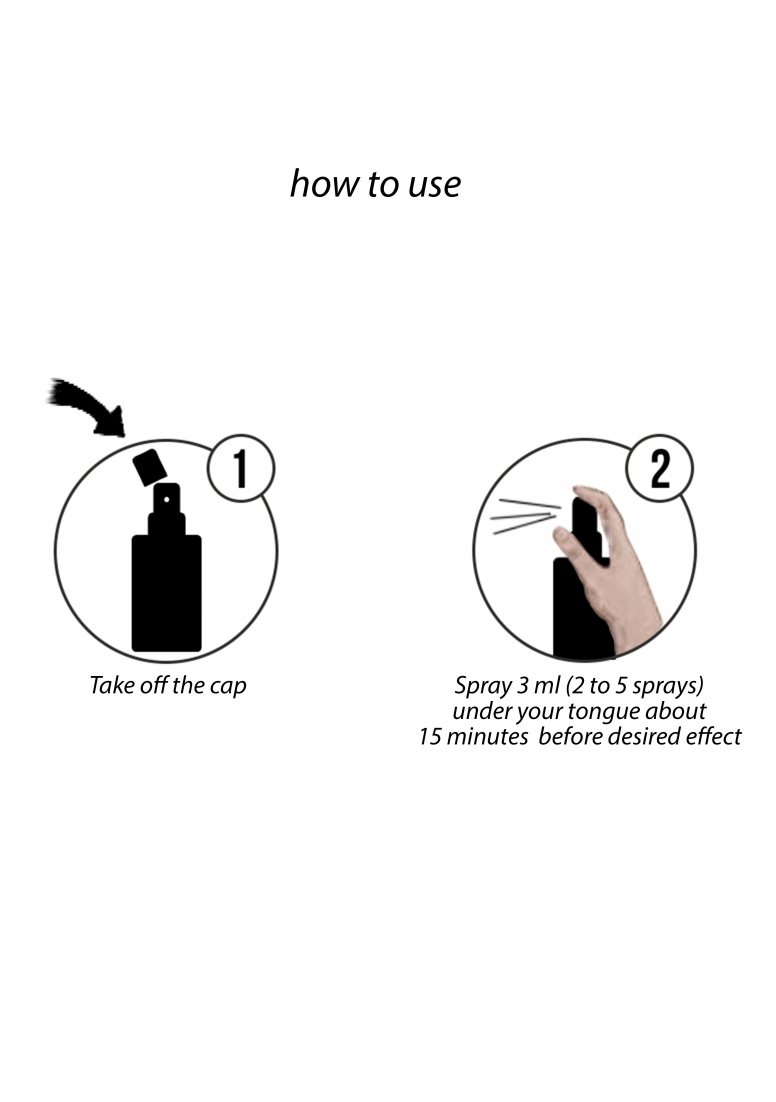 how to use

1

Take off the cap

2

Spray 3 ml (2 to 5 sprays) under your tongue about 15 minutes before desired effect