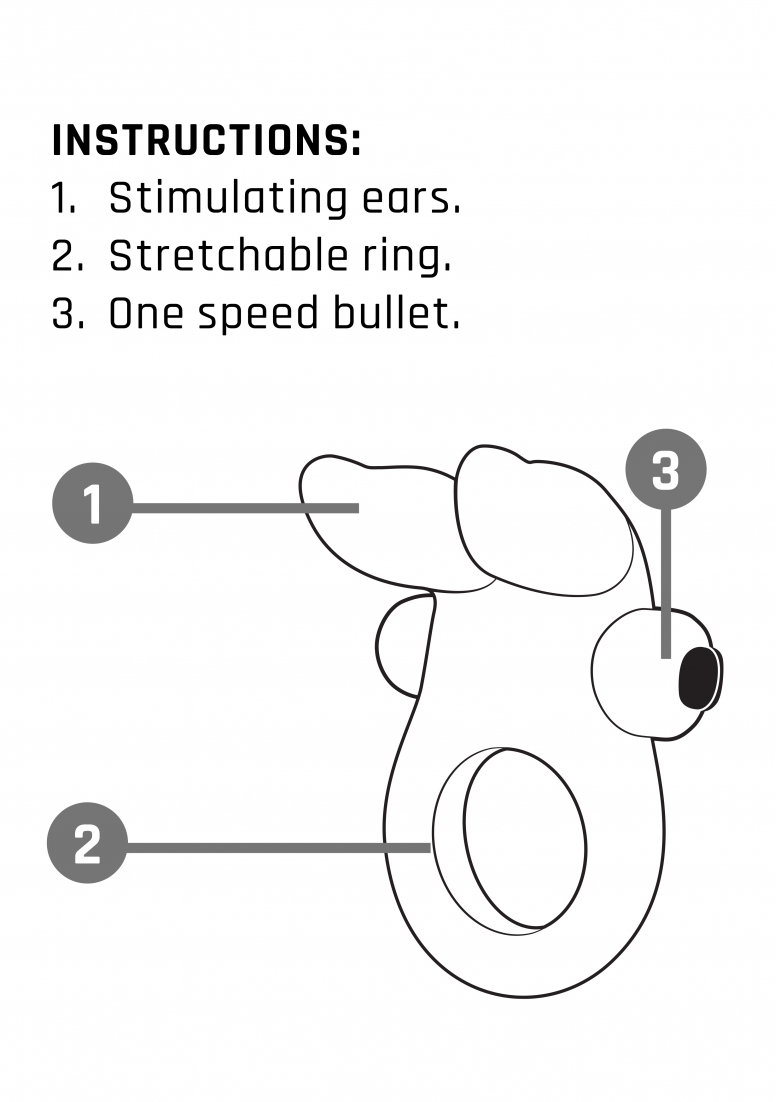 INSTRUCTIONS:
1. Stimulating ears.
2. Stretchable ring.
3. One speed bullet.

1
3
2