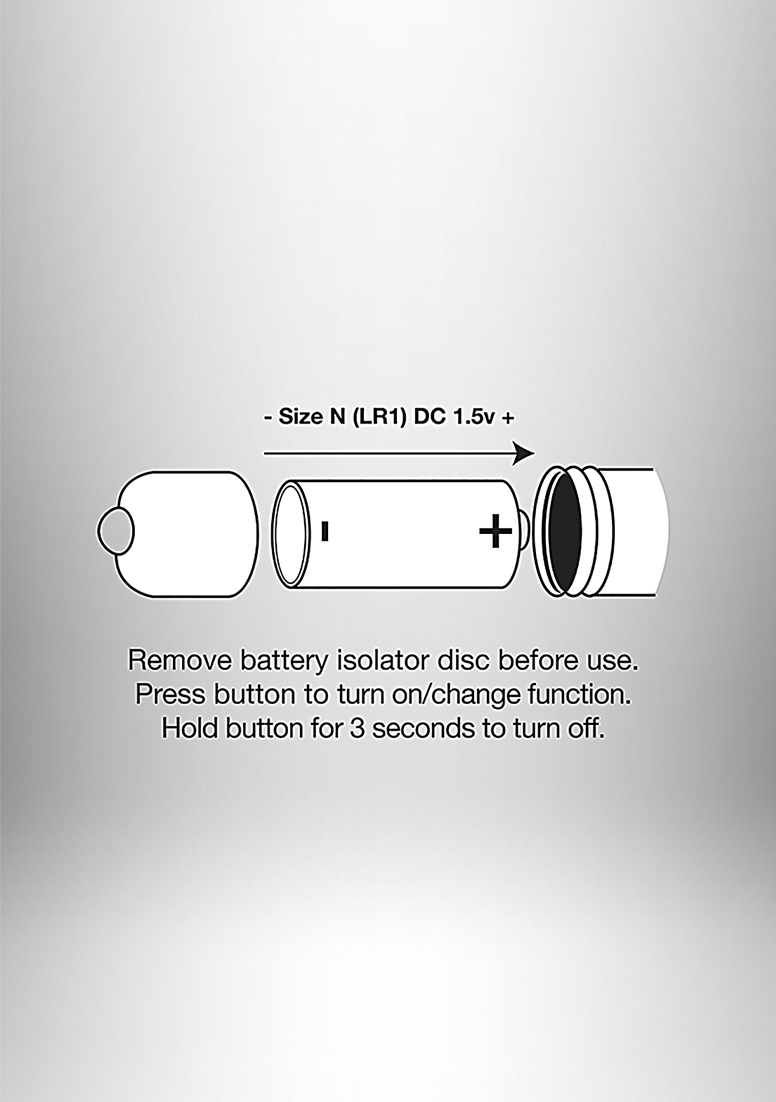 - Size N (LR1) DC 1.5v +

- +

Remove battery isolator disc before use.
Press button to turn on/change function.
Hold button for 3 seconds to turn off.