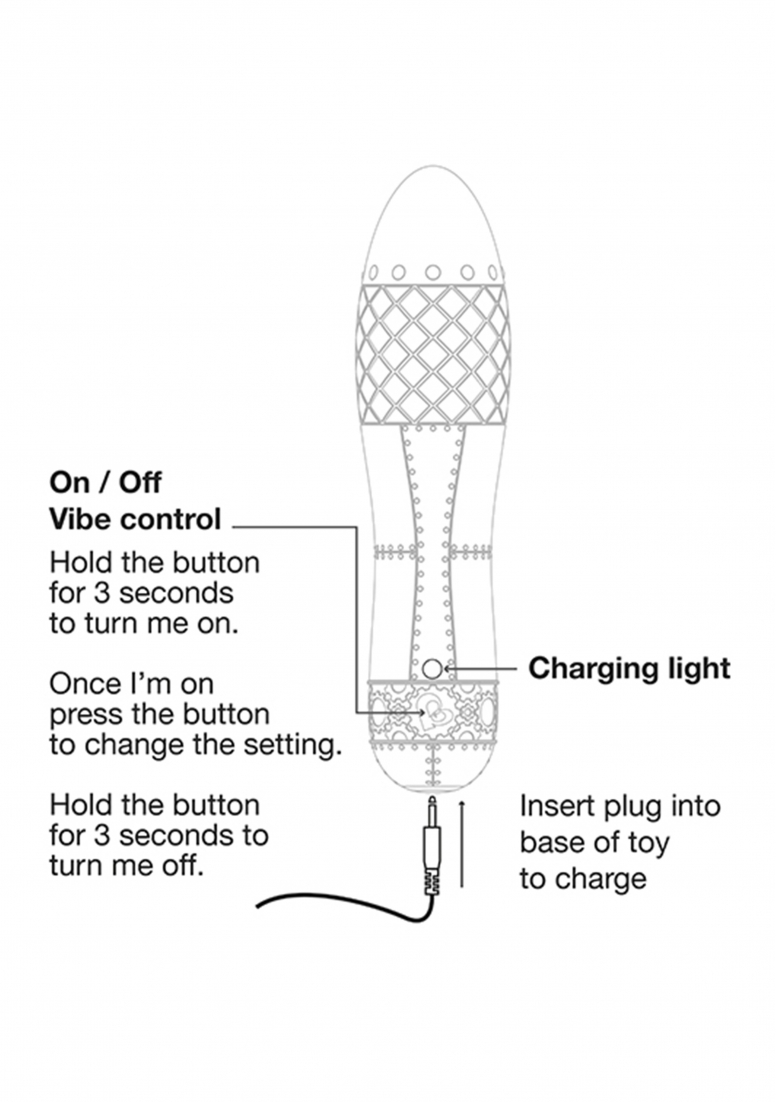 On / Off
Vibe control

Hold the button for 3 seconds to turn me on.

Once I'm on press the button to change the setting.

Hold the button for 3 seconds to turn me off.

Charging light

Insert plug into base of toy to charge